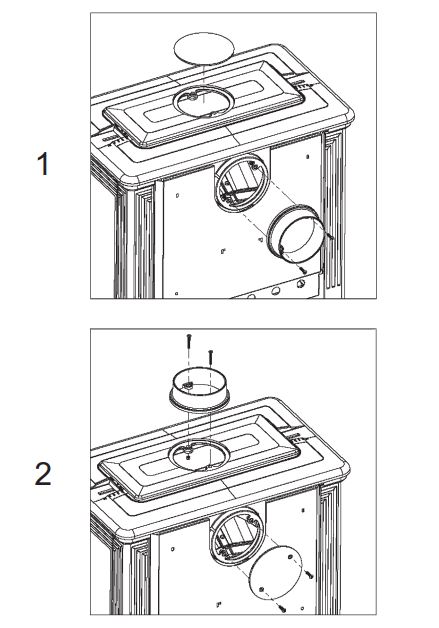 1

2